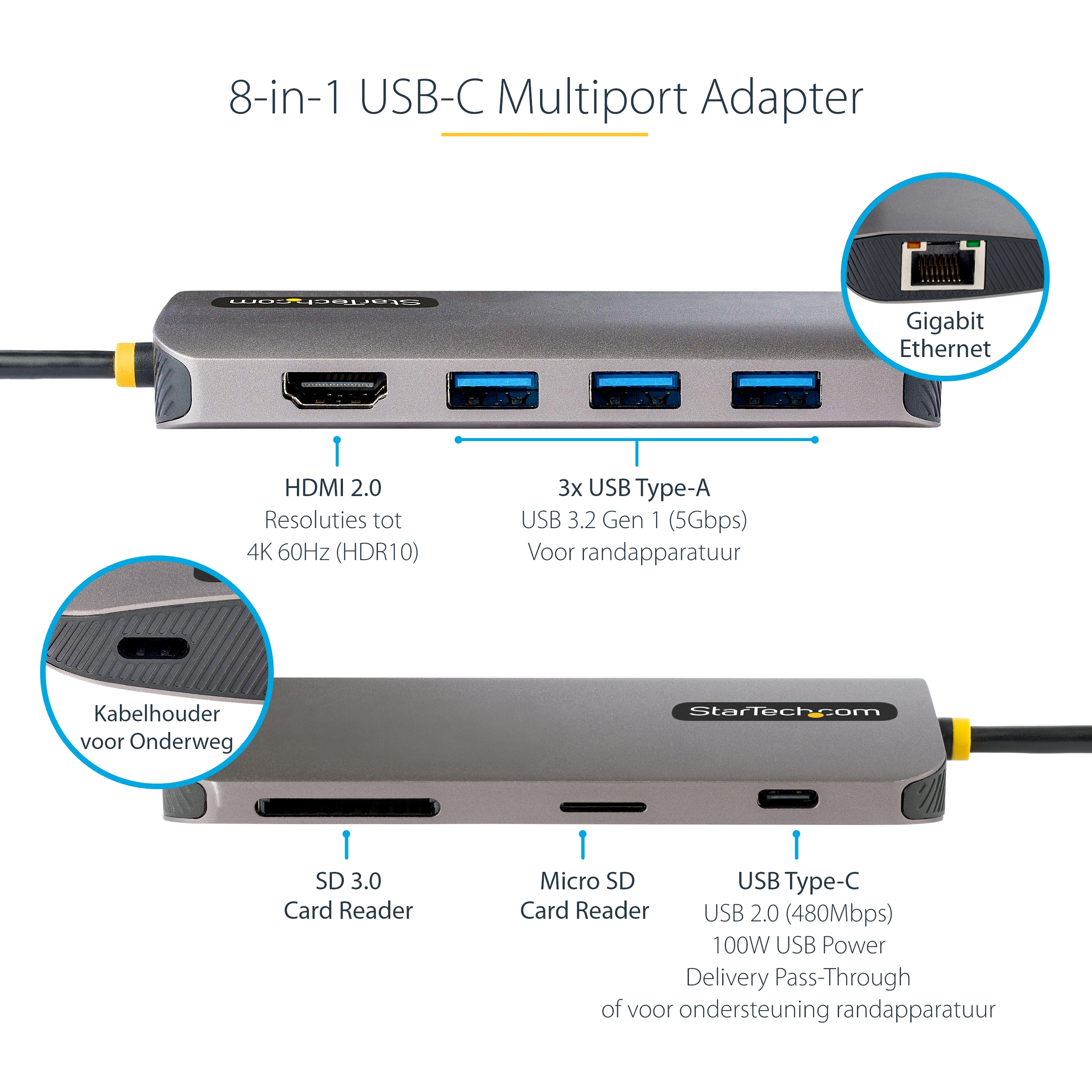 8-in-1 USB-C Multiport Adapter

StarTech.com

Gigabit Ethernet

HDMI 2.0
Resoluties tot
4K 60Hz (HDR10)

3x USB Type-A
USB 3.2 Gen 1 (5Gbps)
Voor randapparatuur

Kabelhouder voor Onderweg

StarTech.com

SD 3.0
Card Reader

Micro SD
Card Reader

USB Type-C
USB 2.0 (480Mbps)
100W USB Power
Delivery Pass-Through
of voor ondersteuning randapparatuur