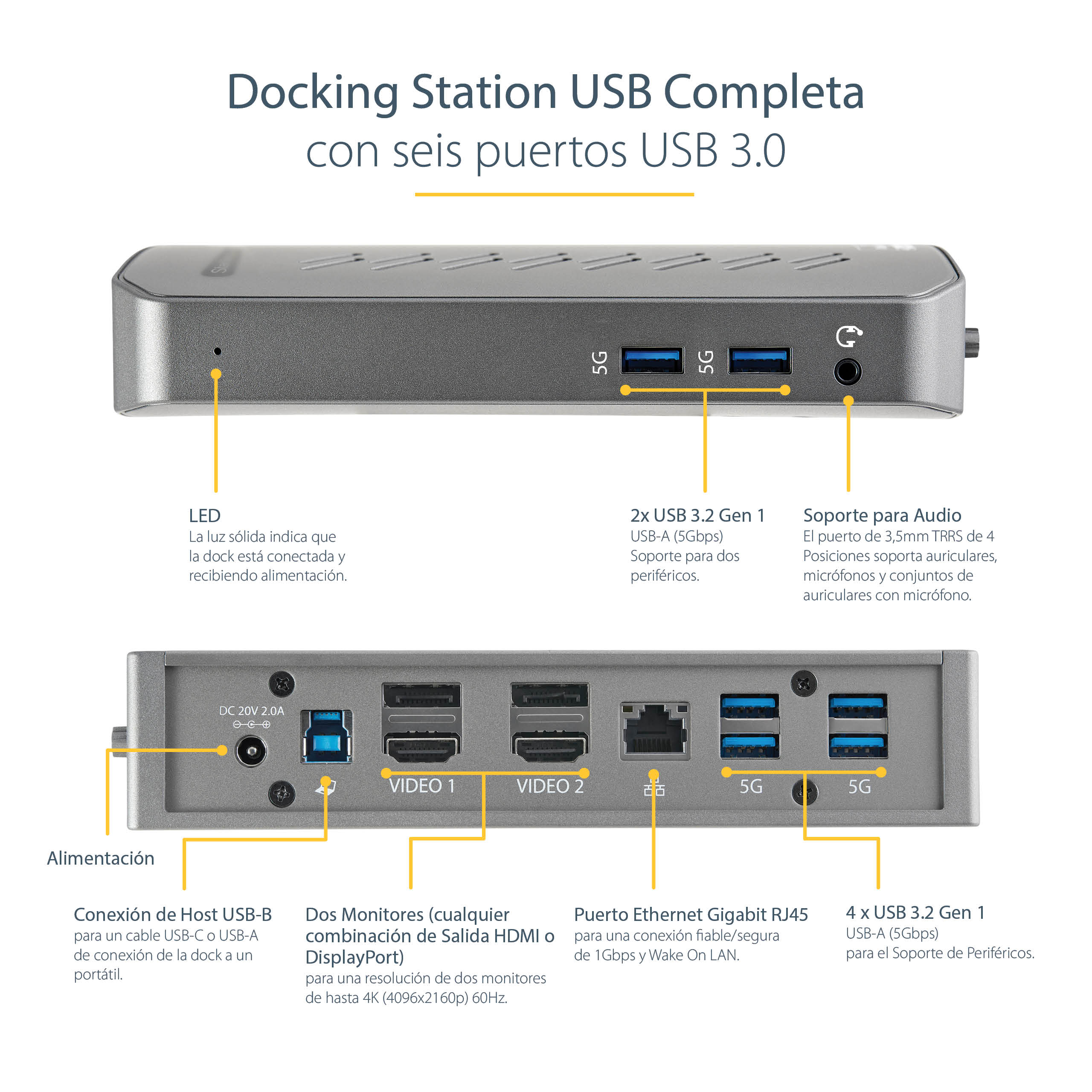 Docking Station USB Completa
con seis puertos USB 3.0

5G 5G

LED
La luz sólida indica que la dock está conectada y recibiendo alimentación.

2x USB 3.2 Gen 1
USB-A (5Gbps) Soporte para dos periféricos.

Soporte para Audio
El puerto de 3,5mm TRRS de 4 Posiciones soporta auriculares, micrófonos y conjuntos de auriculares con micrófono.

DC 20V 2.0A

VIDEO 1 VIDEO 2 5G 5G

Alimentación

Conexión de Host USB-B
para un cable USB-C o USB-A de conexión de la dock a un portátil.

Dos Monitores (cualquier combinación de Salida HDMI o DisplayPort)
para una resolución de dos monitores de hasta 4K (4096x2160p) 60Hz.

Puerto Ethernet Gigabit RJ45
para una conexión fiable/segura de 1Gbps y Wake On LAN.

4 x USB 3.2 Gen 1
USB-A (5Gbps)
para el Soporte de Periféricos.