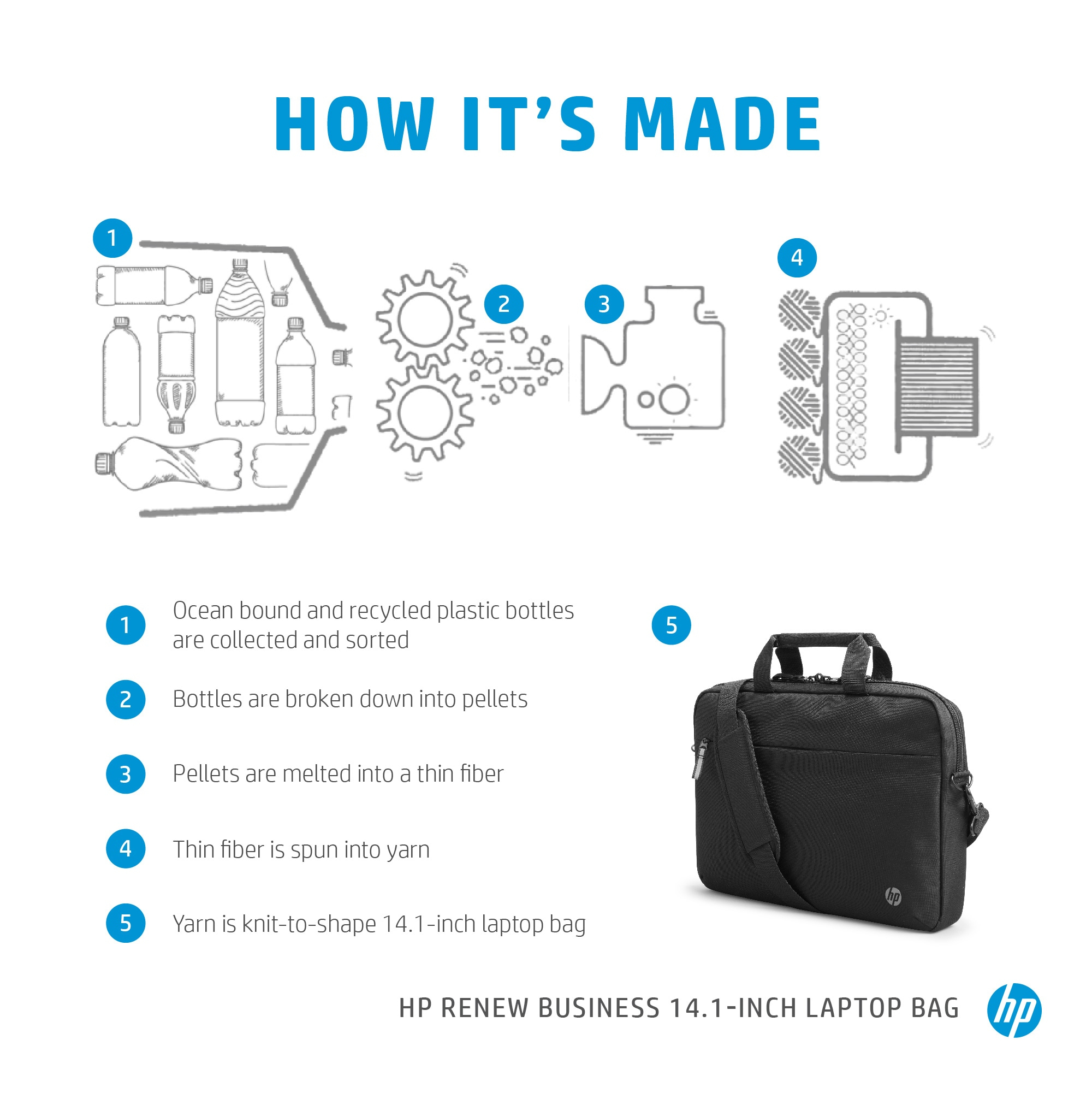 HOW IT'S MADE

1

2

3

4

1 Ocean bound and recycled plastic bottles are collected and sorted

2 Bottles are broken down into pellets

3 Pellets are melted into a thin fiber

4 Thin fiber is spun into yarn

5 Yarn is knit-to-shape 14.1-inch laptop bag

5

hp

HP RENEW BUSINESS 14.1-INCH LAPTOP BAG

hp