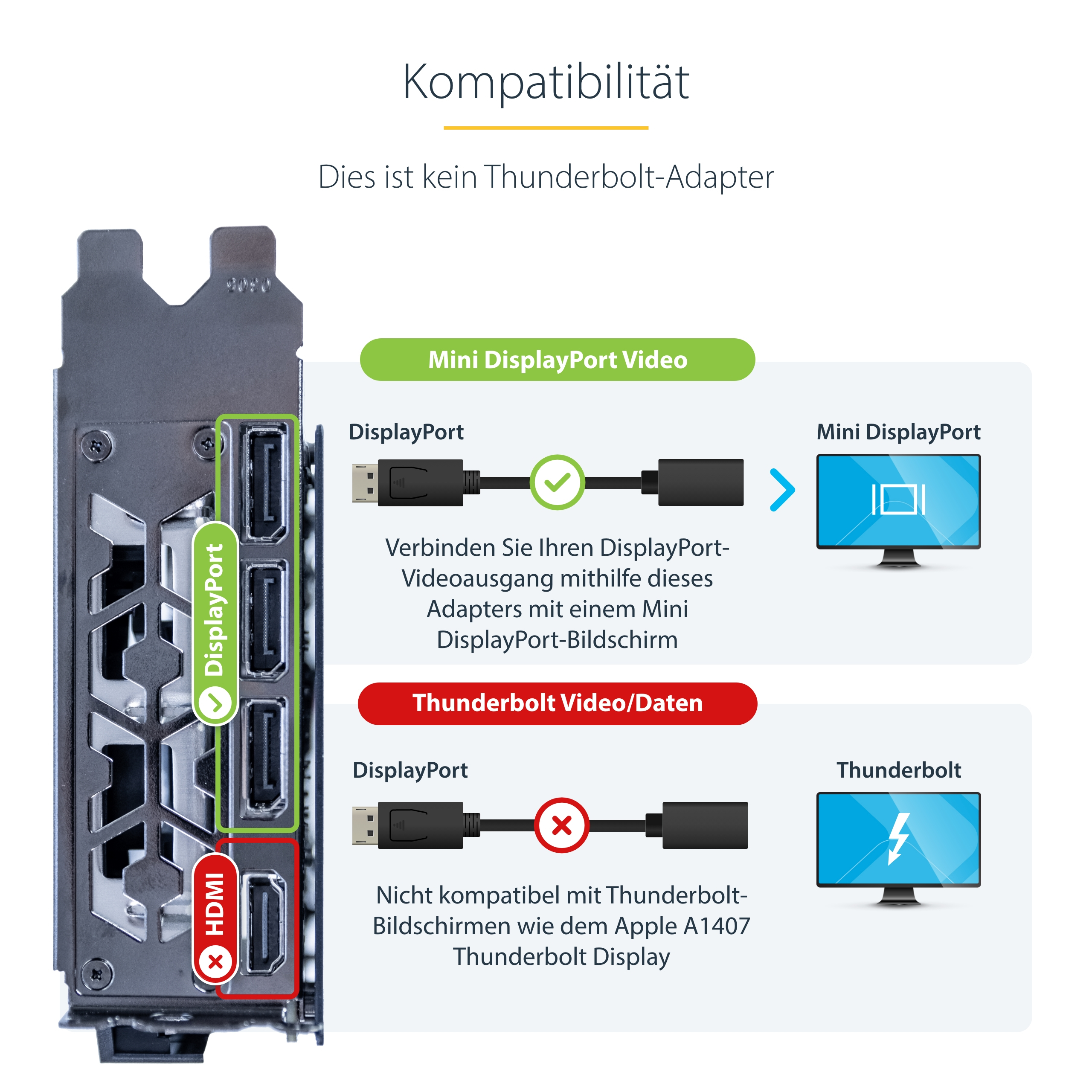 Kompatibilität

Dies ist kein Thunderbolt-Adapter

0305

DisplayPort

HDMI

Mini DisplayPort Video

DisplayPort

Mini DisplayPort

Verbinden Sie Ihren DisplayPort-Videoausgang mithilfe dieses Adapters mit einem Mini DisplayPort-Bildschirm

Thunderbolt Video/Daten

DisplayPort

Thunderbolt

Nicht kompatibel mit Thunderbolt-Bildschirmen wie dem Apple A1407 Thunderbolt Display