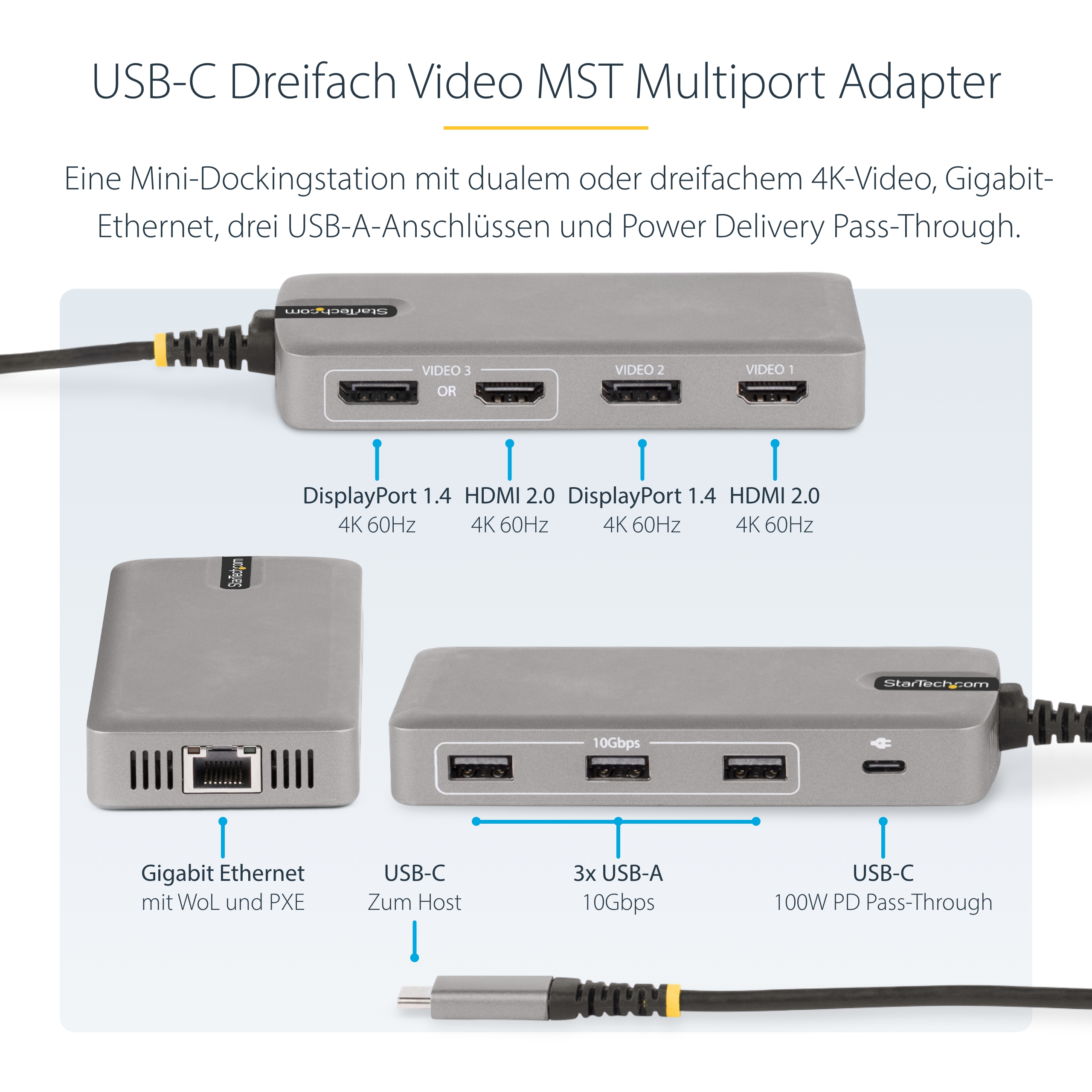 USB-C Dreifach Video MST Multiport Adapter

Eine Mini-Dockingstation mit dualem oder dreifachem 4K-Video, Gigabit-Ethernet, drei USB-A-Anschlüssen und Power Delivery Pass-Through.

StarTech.com

VIDEO 3
OR
VIDEO 2
VIDEO 1

DisplayPort 1.4
4K 60Hz

HDMI 2.0
4K 60Hz

DisplayPort 1.4
4K 60Hz

HDMI 2.0
4K 60Hz

StarTech.com

StarTech.com

10Gbps

Gigabit Ethernet
mit WoL und PXE

USB-C
Zum Host

3x USB-A
10Gbps

USB-C
100W PD Pass-Through